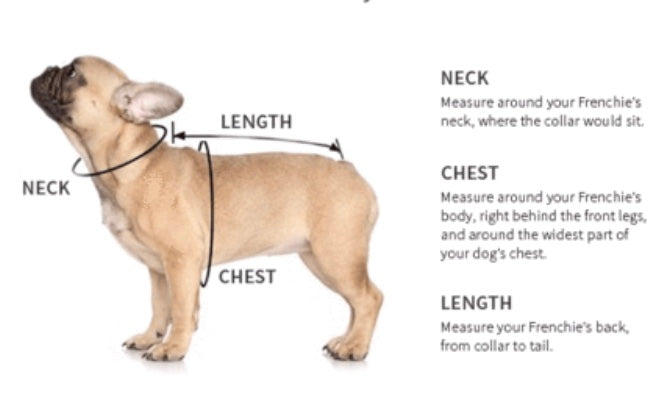 LENGTH

NECK

CHEST

NECK
Measure around your Frenchie's neck, where the collar would sit.

CHEST
Measure around your Frenchie's body, right behind the front legs, and around the widest part of your dog's chest.

LENGTH
Measure your Frenchie's back, from collar to tail.